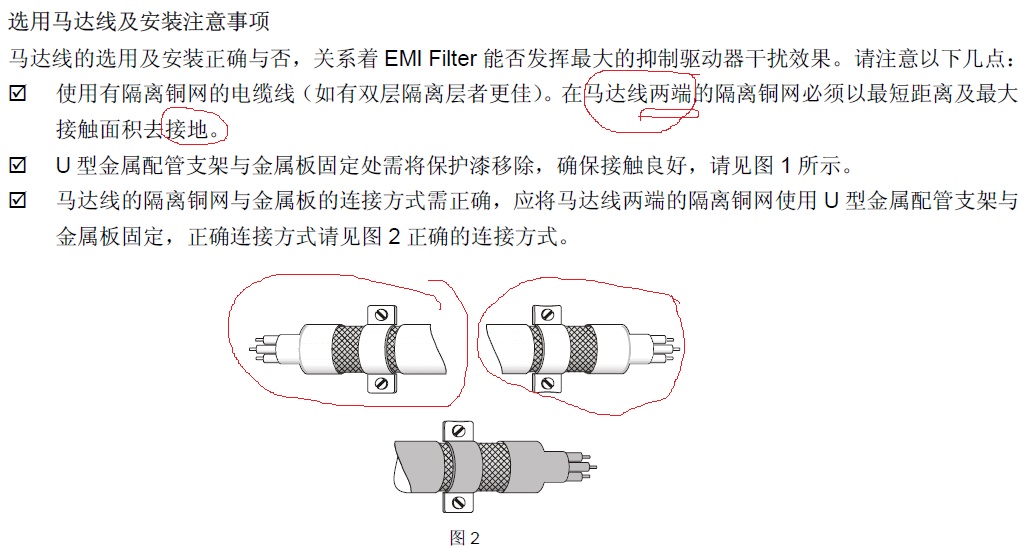 选用马达线及安装注意事项

马达线的选用及安装正确与否，关系着 EMI Filter 能否发挥最大的抑制驱动器干扰效果。请注意以下几点：

☑ 使用有隔离铜网的电缆线（如有双层隔离层者更佳）。在马达线两端的隔离铜网必须以最短距离及最大接触面积去接地。

☑ U 型金属配管支架与金属板固定处需将保护漆移除，确保接触良好，请见图 1 所示。

☑ 马达线的隔离铜网与金属板的连接方式需正确，应将马达线两端的隔离铜网使用 U 型金属配管支架与金属板固定，正确连接方式请见图 2 正确的连接方式。

图 2